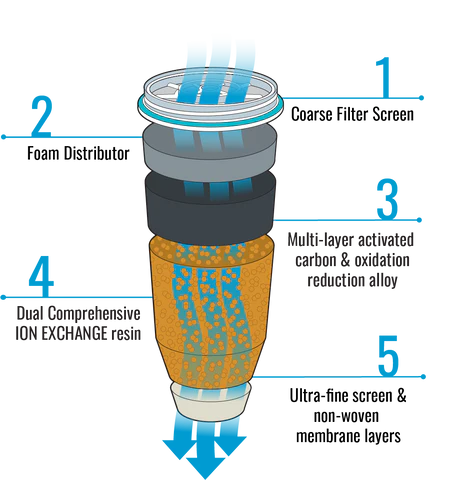 1
Coarse Filter Screen

2
Foam Distributor

3
Multi-layer activated carbon & oxidation reduction alloy

4
Dual Comprehensive ION EXCHANGE resin

5
Ultra-fine screen & non-woven membrane layers